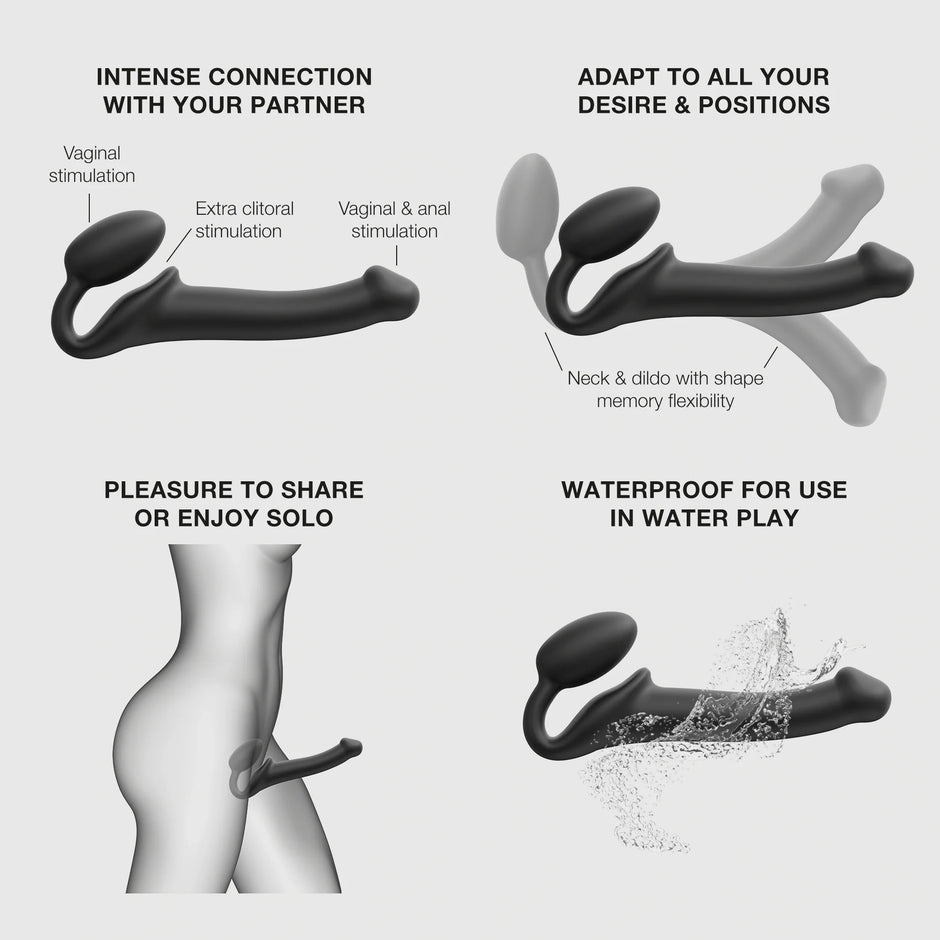 INTENSE CONNECTION WITH YOUR PARTNER

Vaginal stimulation

Extra clitoral stimulation

Vaginal & anal stimulation

ADAPT TO ALL YOUR DESIRE & POSITIONS

Neck & dildo with shape memory flexibility

PLEASURE TO SHARE OR ENJOY SOLO

WATERPROOF FOR USE IN WATER PLAY